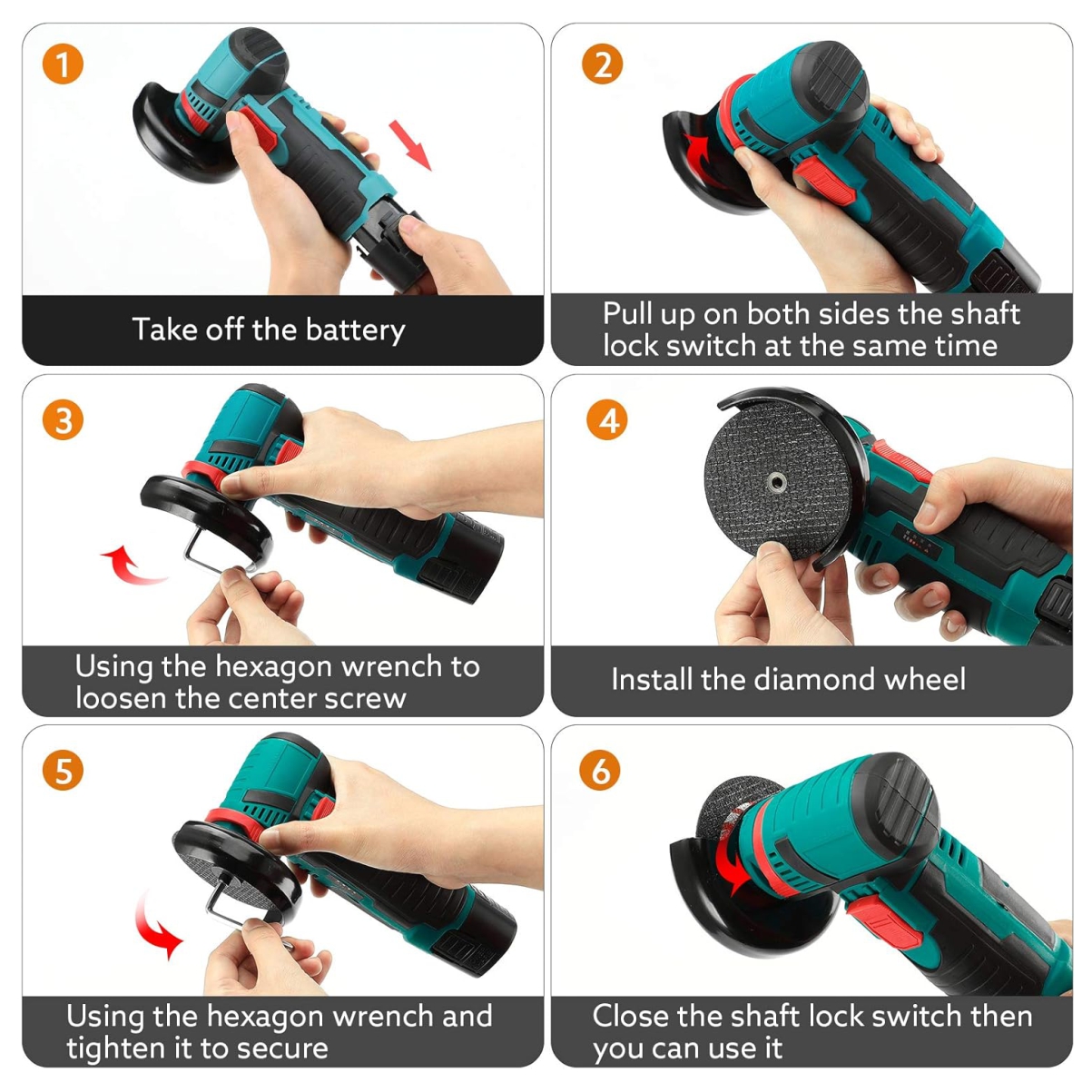 1
Take off the battery

2
Pull up on both sides the shaft lock switch at the same time

3
Using the hexagon wrench to loosen the center screw

4
Install the diamond wheel

5
Using the hexagon wrench and tighten it to secure

6
Close the shaft lock switch then you can use it